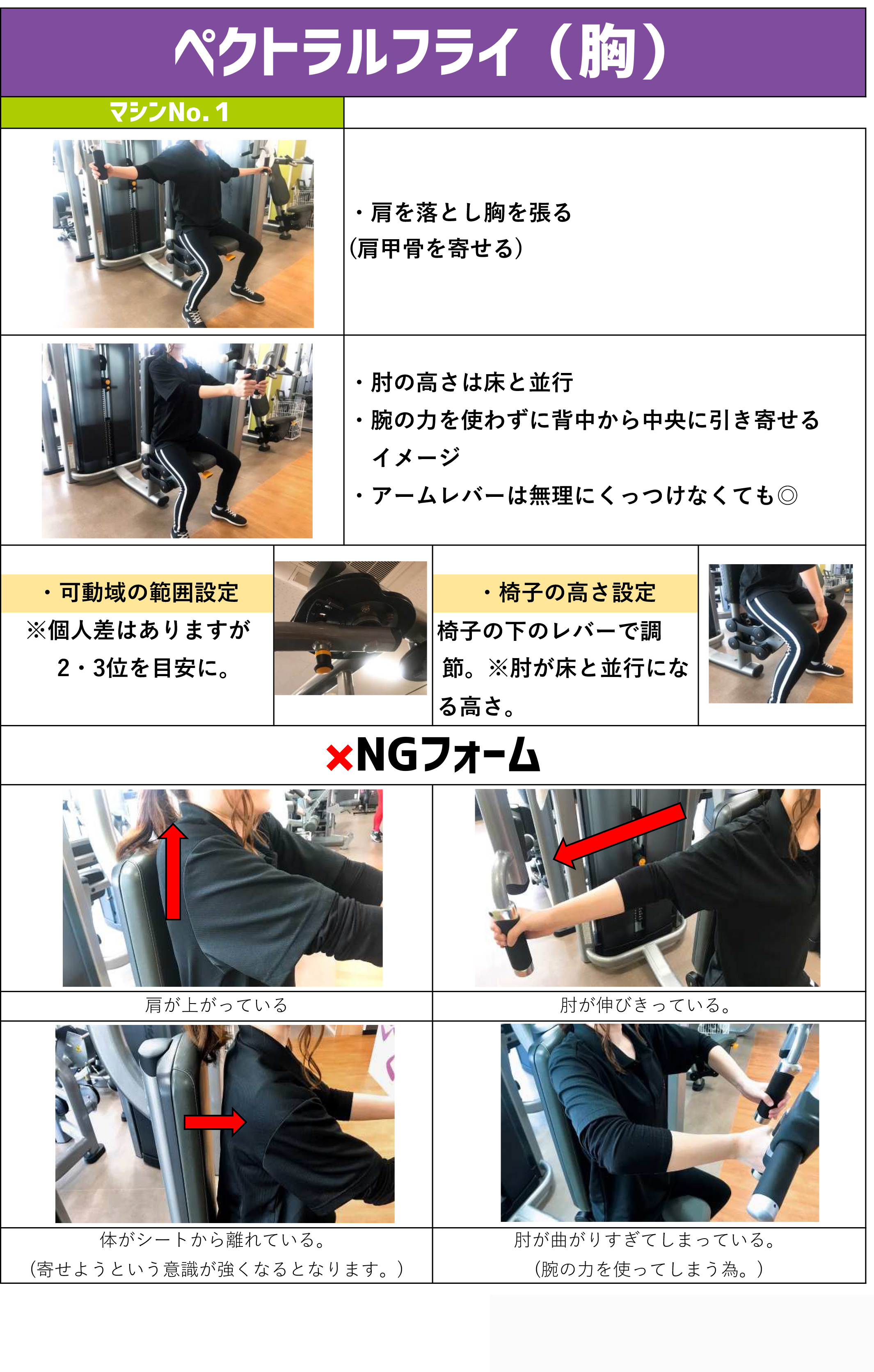 ペクトラルフライ（胸）

マシンNo.１

・肩を落とし胸を張る
（肩甲骨を寄せる）

・肘の高さは床と並行
・腕の力を使わずに背中から中央に引き寄せるイメージ
・アームレバーは無理にくっつけなくても◎

・可動域の範囲設定
※個人差はありますが
２・3位を目安に。

・椅子の高さ設定
椅子の下のレバーで調節。※肘が床と並行になる高さ。

×NGフォーム

肩が上がっている

肘が伸びきっている。

体がシートから離れている。
（寄せようという意識が強くなるとなります。）

肘が曲がりすぎてしまっている。
（腕の力を使ってしまう為。）